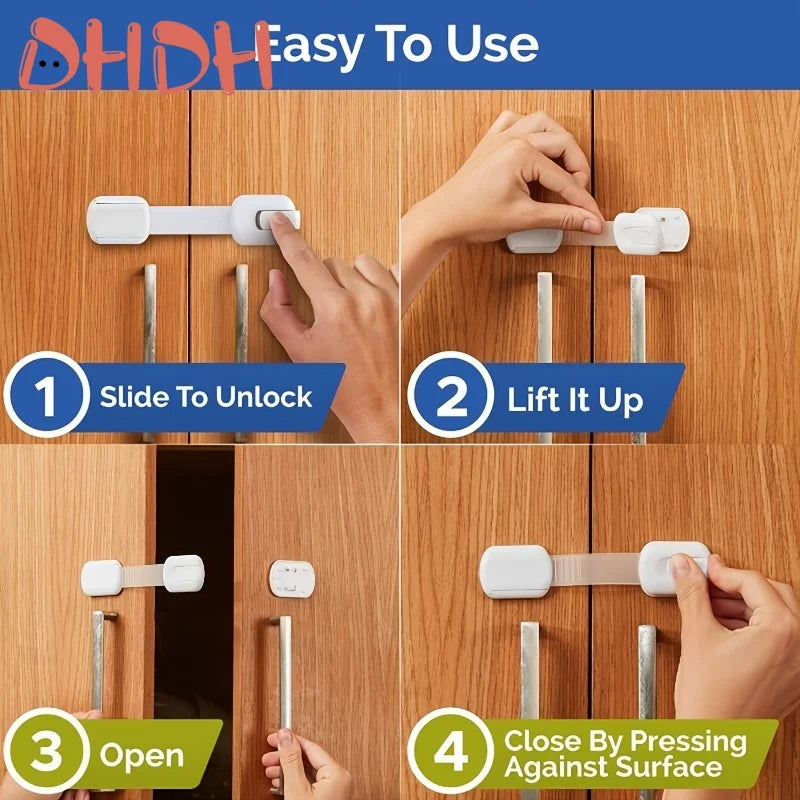 DHDH Easy To Use

1 Slide To Unlock

2 Lift It Up

3 Open

4 Close By Pressing Against Surface